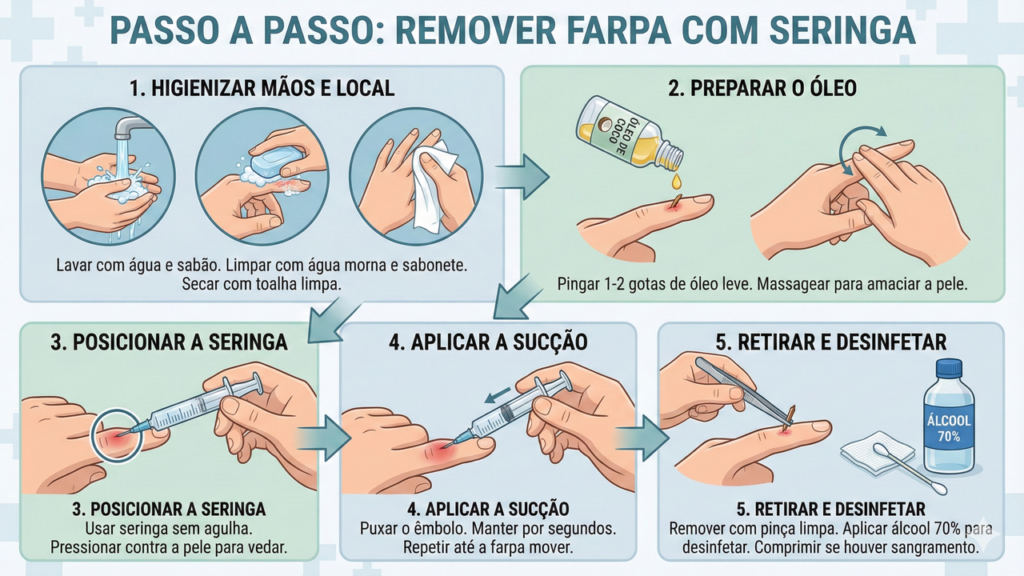 PASSO A PASSO: REMOVER FARPA COM SERINGA

1. HIGIENIZAR MÃOS E LOCAL

Lavar com água e sabão. Limpar com água morna e sabonete. Secar com toalha limpa.

2. PREPARAR O ÓLEO

ÓLEO DE COCO

Pingar 1-2 gotas de óleo leve. Massagear para amaciar a pele.

3. POSICIONAR A SERINGA

3. POSICIONAR A SERINGA
Usar seringa sem agulha. Pressionar contra a pele para vedar.

4. APLICAR A SUCÇÃO

4. APLICAR A SUCÇÃO
Puxar o êmbolo. Manter por segundos. Repetir até a farpa mover.

5. RETIRAR E DESINFETAR

ÁLCOOL 70%

5. RETIRAR E DESINFETAR
Remover com pinça limpa. Aplicar álcool 70% para desinfetar. Comprimir se houver sangramento.