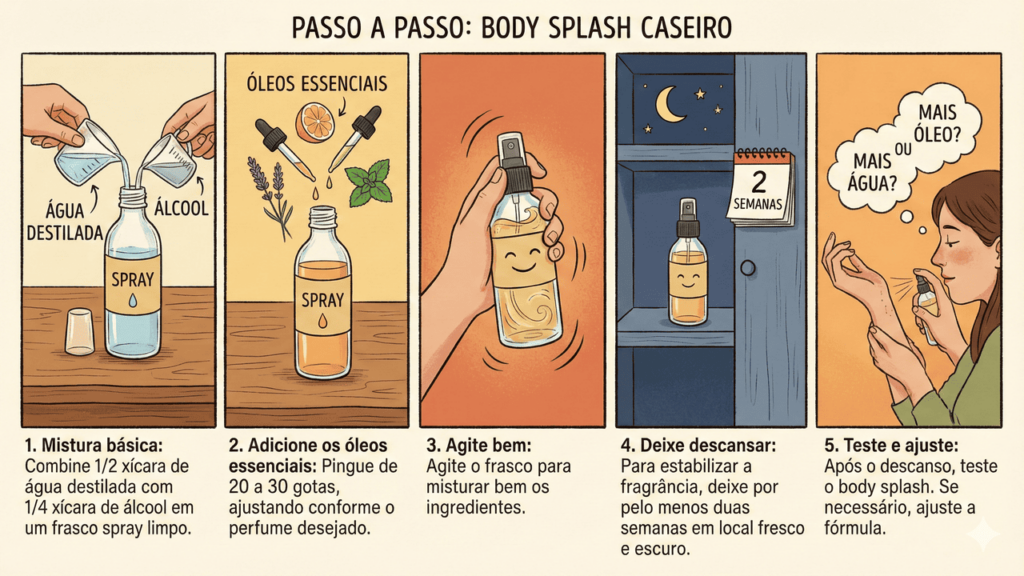 PASSO A PASSO: BODY SPLASH CASEIRO

ÁGUA DESTILADA

ÁLCOOL

SPRAY

1. Mistura básica: Combine 1/2 xícara de água destilada com 1/4 xícara de álcool em um frasco spray limpo.

ÓLEOS ESSENCIAIS

SPRAY

2. Adicione os óleos essenciais: Pingue de 20 a 30 gotas, ajustando conforme o perfume desejado.

3. Agite bem: Agite o frasco para misturar bem os ingredientes.

2 SEMANAS

4. Deixe descansar: Para estabilizar a fragrância, deixe por pelo menos duas semanas em local fresco e escuro.

MAIS ÁGUA? OU MAIS ÓLEO?

5. Teste e ajuste: Após o descanso, teste o body splash. Se necessário, ajuste a fórmula.